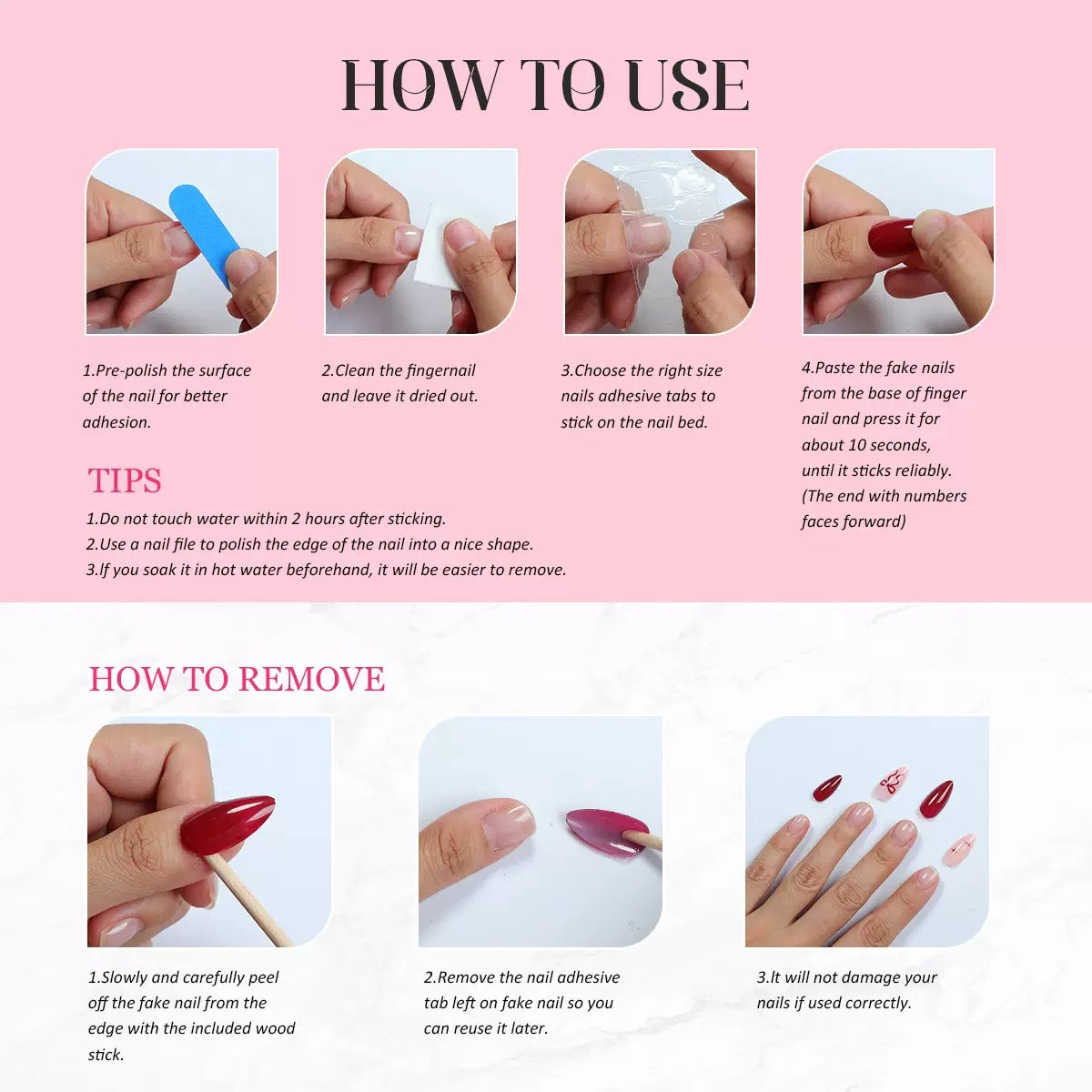 HOW TO USE

1.Pre-polish the surface of the nail for better adhesion.

2.Clean the fingernail and leave it dried out.

3.Choose the right size nails adhesive tabs to stick on the nail bed.

4.Paste the fake nails from the base of finger nail and press it for about 10 seconds, until it sticks reliably. (The end with numbers faces forward)

TIPS

1.Do not touch water within 2 hours after sticking.
2.Use a nail file to polish the edge of the nail into a nice shape.
3.If you soak it in hot water beforehand, it will be easier to remove.

HOW TO REMOVE

1.Slowly and carefully peel off the fake nail from the edge with the included wood stick.

2.Remove the nail adhesive tab left on fake nail so you can reuse it later.

3.It will not damage your nails if used correctly.